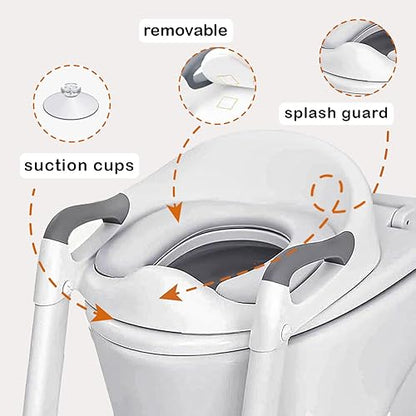 removable

splash guard

suction cups