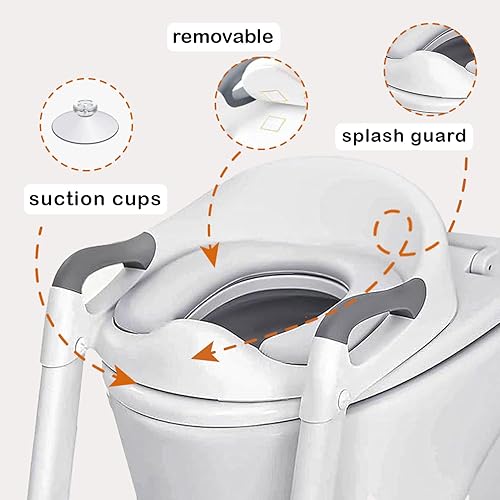 removable

splash guard

suction cups