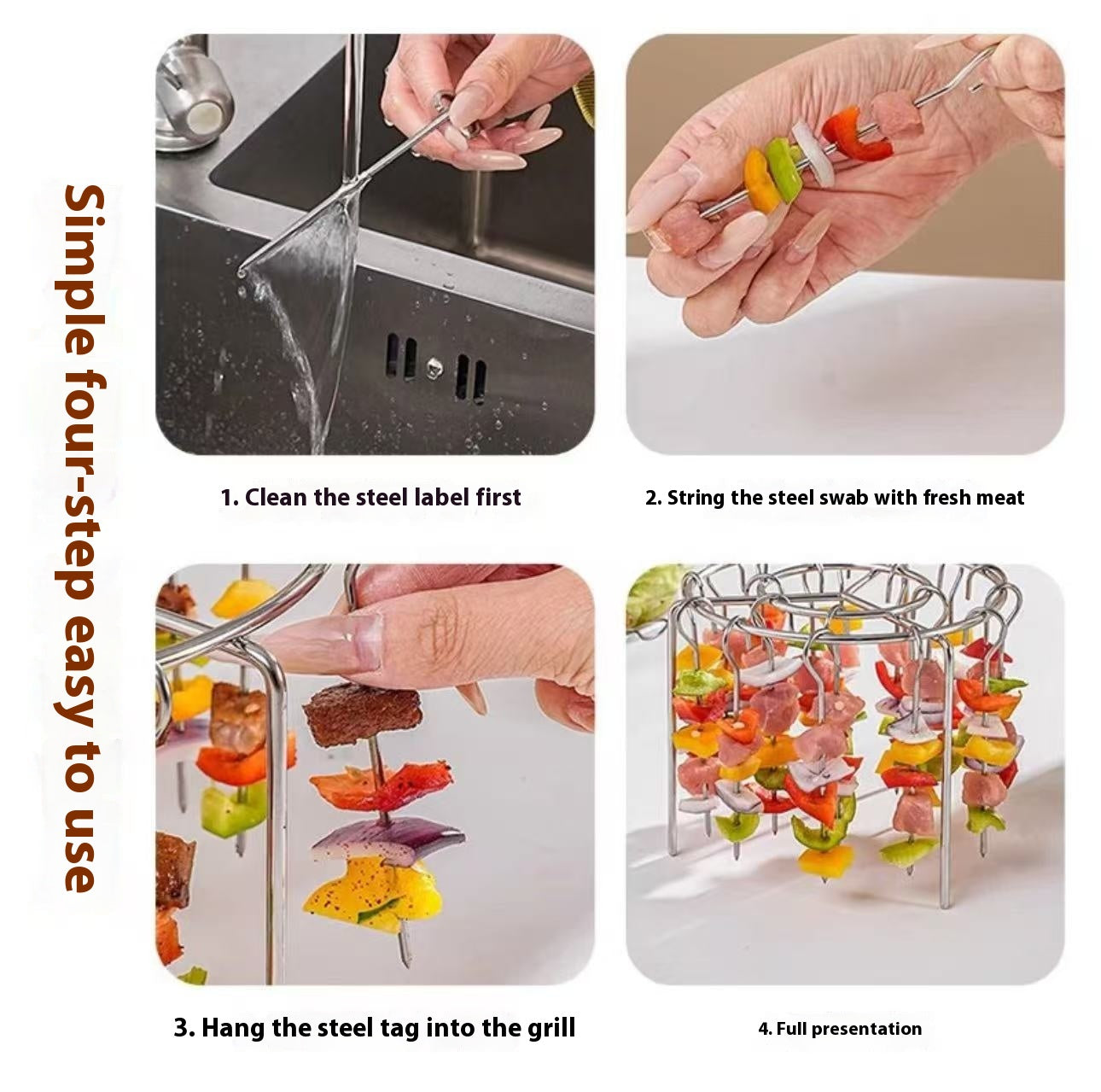 Simple four-step easy to use

1. Clean the steel label first

2. String the steel swab with fresh meat

3. Hang the steel tag into the grill

4. Full presentation